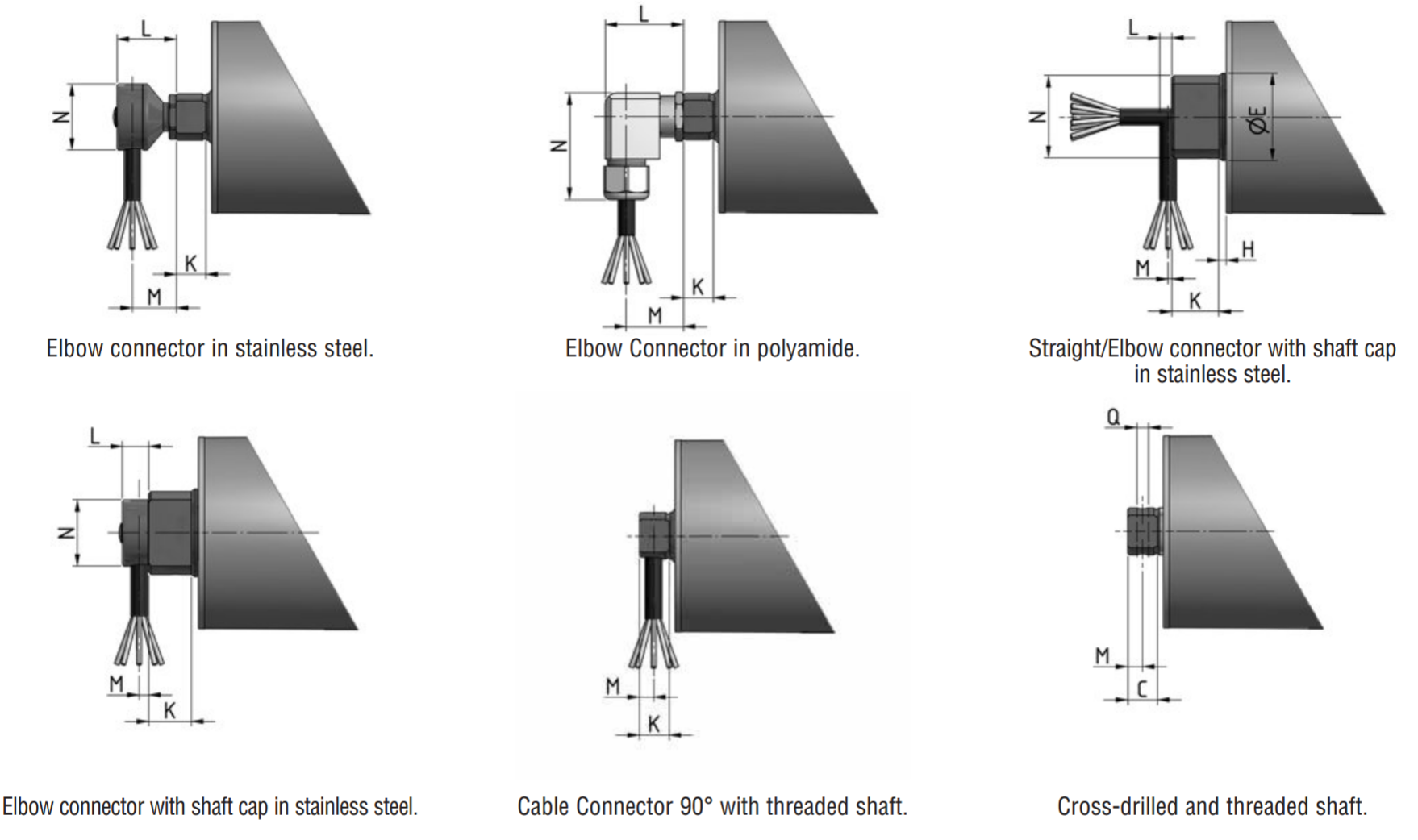 L
N
K
M
Elbow connector in stainless steel.

L
N
K
M
Elbow Connector in polyamide.

L
N
ØE
H
M
K
Straight/Elbow connector with shaft cap in stainless steel.

L
N
M
K
Elbow connector with shaft cap in stainless steel.

M
K
Cable Connector 90° with threaded shaft.

Q
M
C
Cross-drilled and threaded shaft.