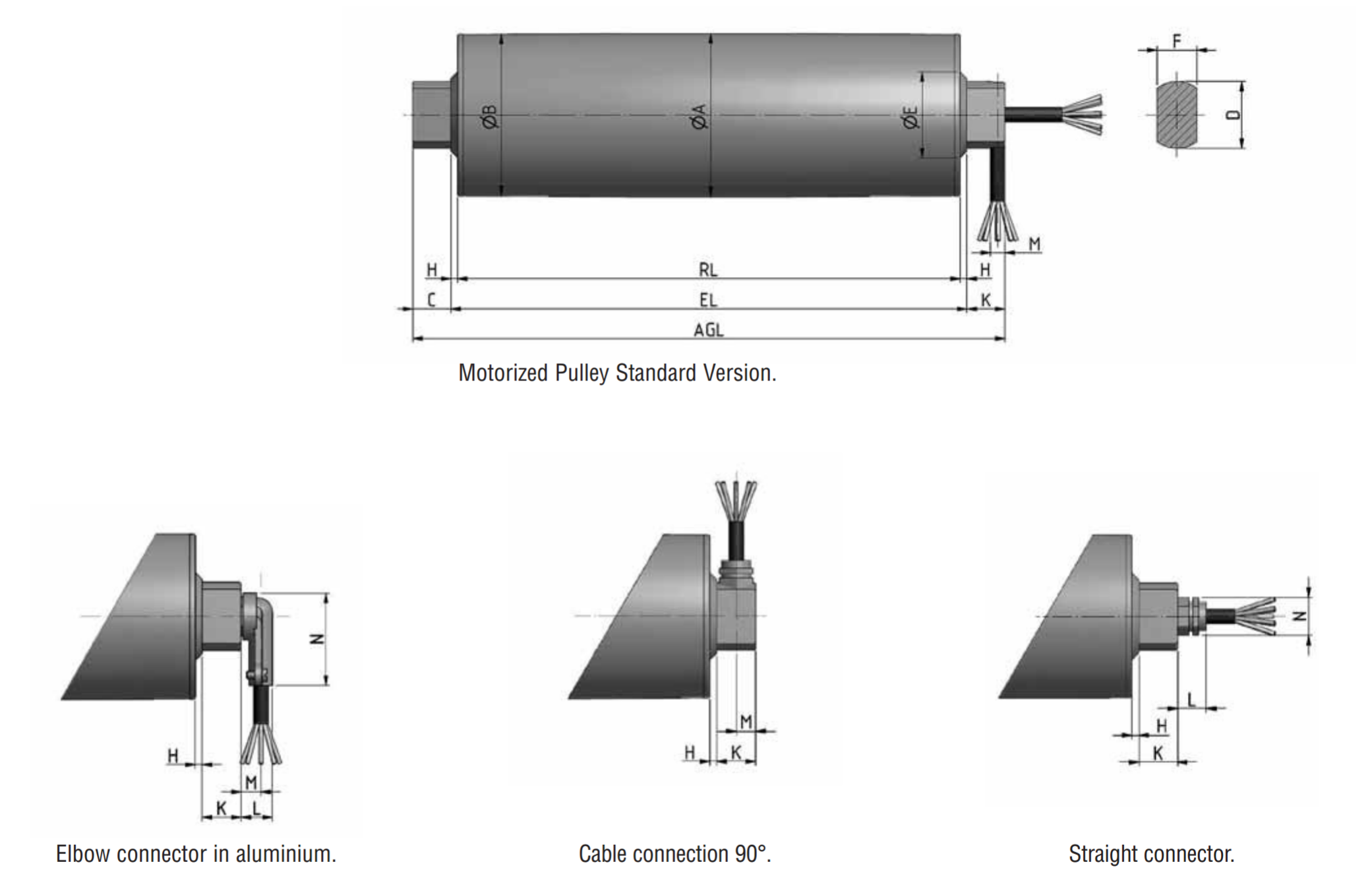 F

ØB ØA ØE

D

M

H RL H

C EL K

AGL

Motorized Pulley Standard Version.

N

H

M

K L

Elbow connector in aluminium.

M

H K

Cable connection 90°.

N

L

H

K

Straight connector.