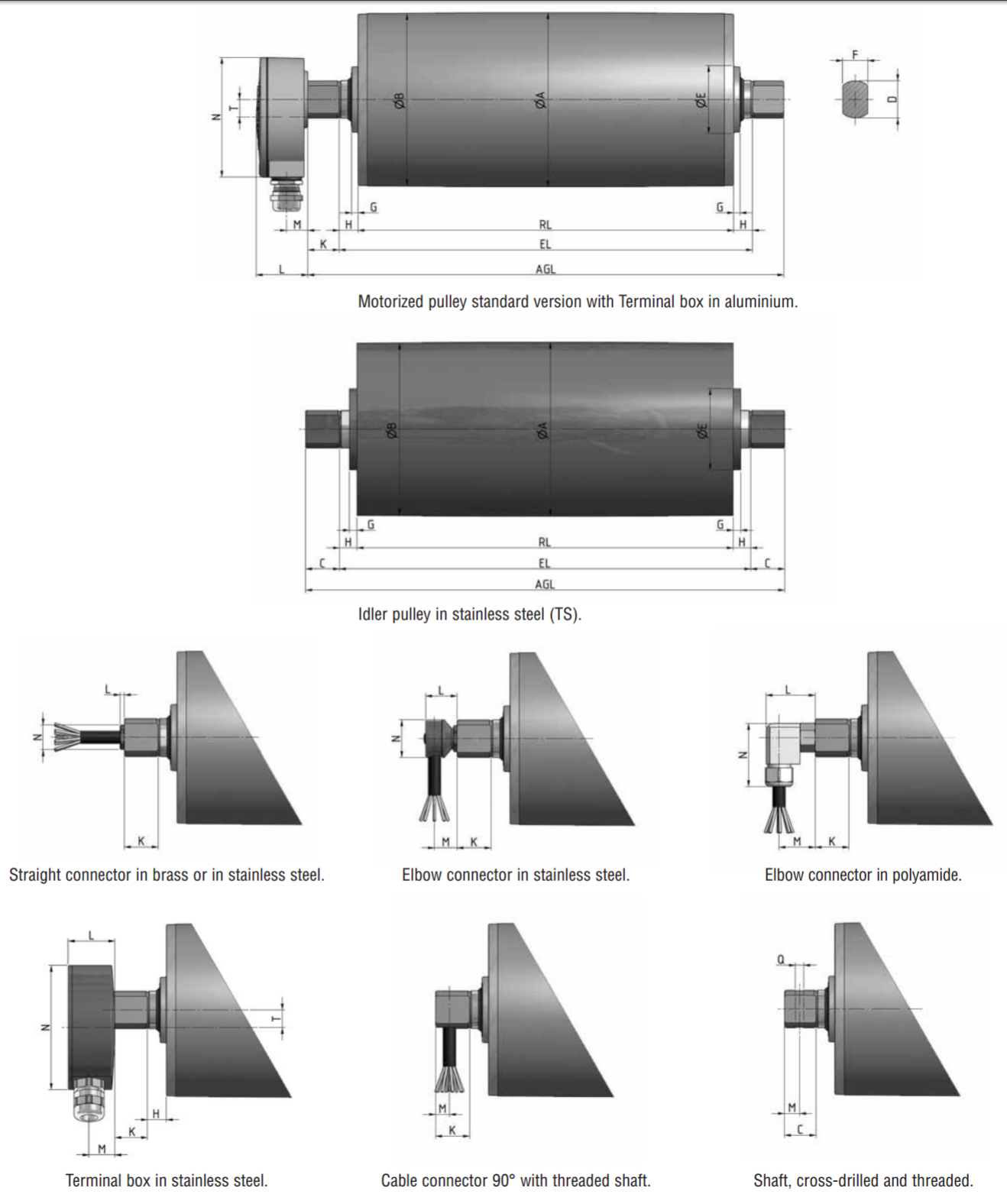 N
T
ØB
ØA
ØE
F
D
G
G
M
H
RL
H
K
EL
L
AGL

Motorized pulley standard version with Terminal box in aluminium.

ØB
ØA
ØE
G
G
H
RL
H
C
EL
C
AGL

Idler pulley in stainless steel (TS).

L
N
K

Straight connector in brass or in stainless steel.

L
N
M
K

Elbow connector in stainless steel.

L
N
M
K

Elbow connector in polyamide.

L
N
T
H
K
M

Terminal box in stainless steel.

M
K

Cable connector 90° with threaded shaft.

Q
M
C

Shaft, cross-drilled and threaded.